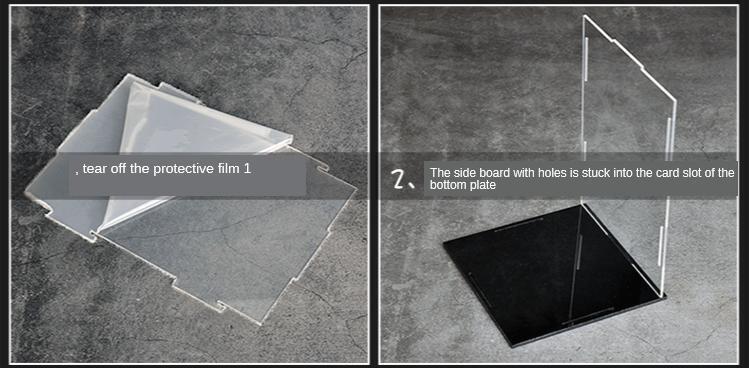 , tear off the protective film 1

2、 The side board with holes is stuck into the card slot of the bottom plate